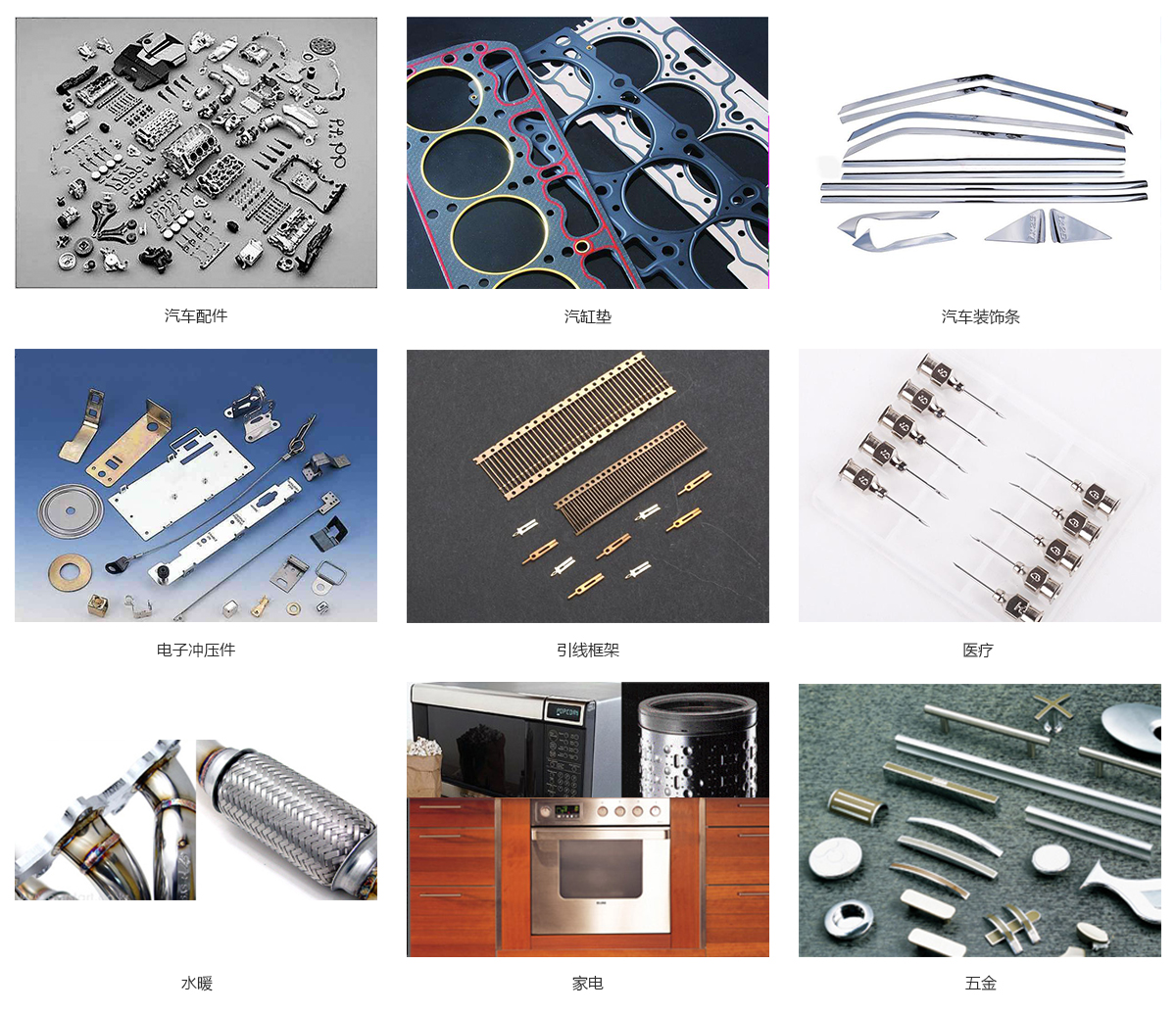 汽车配件

汽缸垫

汽车装饰条

电子冲压件

引线框架

医疗

水暖

家电

五金